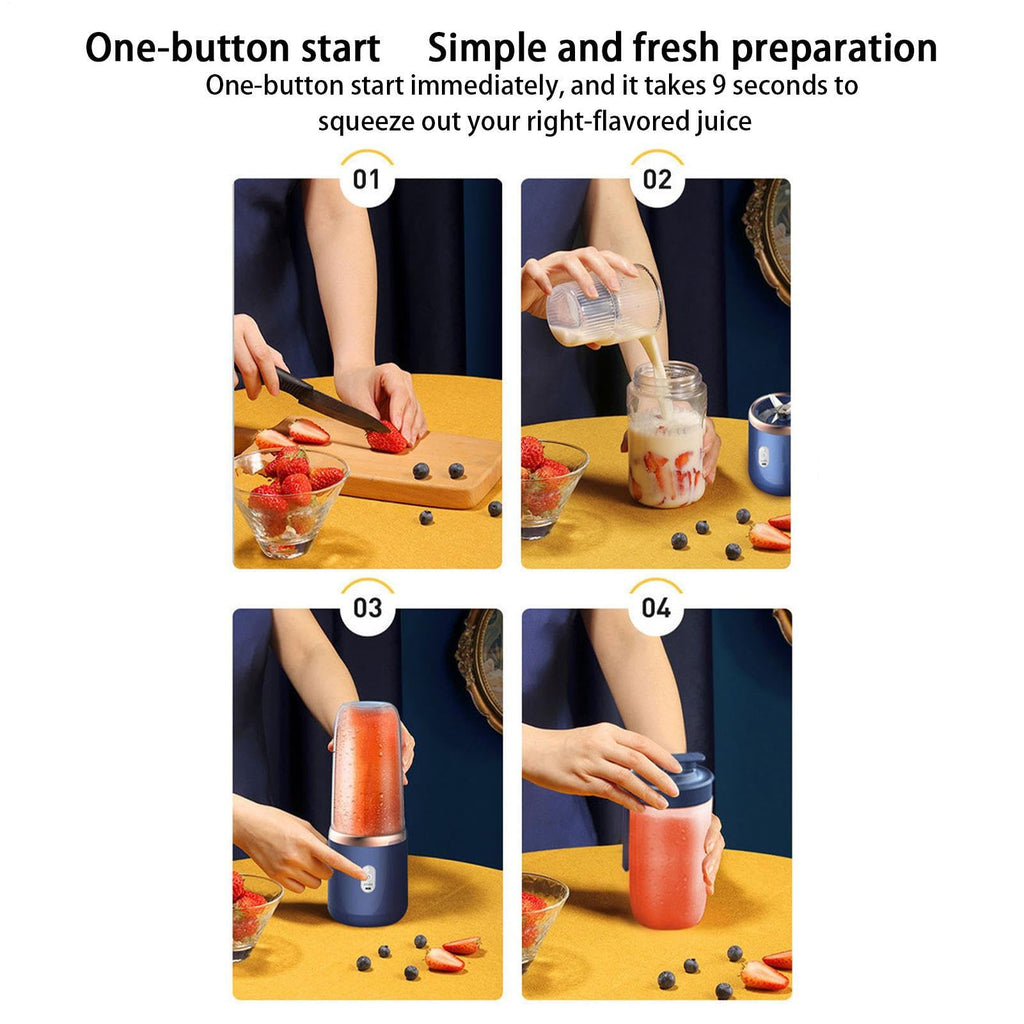 One-button start Simple and fresh preparation

One-button start immediately, and it takes 9 seconds to squeeze out your right-flavored juice

01

02

03

04